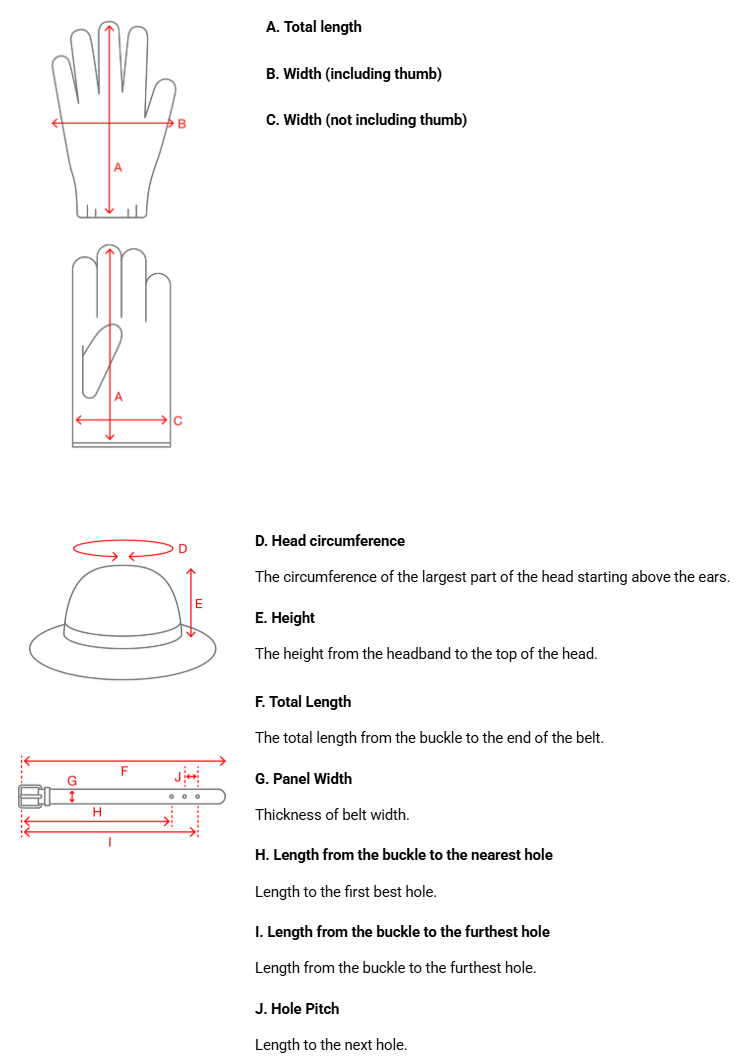 B

A

A

C

A. Total length

B. Width (including thumb)

C. Width (not including thumb)

D

E

D. Head circumference

The circumference of the largest part of the head starting above the ears.

E. Height

The height from the headband to the top of the head.

F

G

J

H

I

F. Total Length

The total length from the buckle to the end of the belt.

G. Panel Width

Thickness of belt width.

H. Length from the buckle to the nearest hole

Length to the first best hole.

I. Length from the buckle to the furthest hole

Length from the buckle to the furthest hole.

J. Hole Pitch

Length to the next hole.