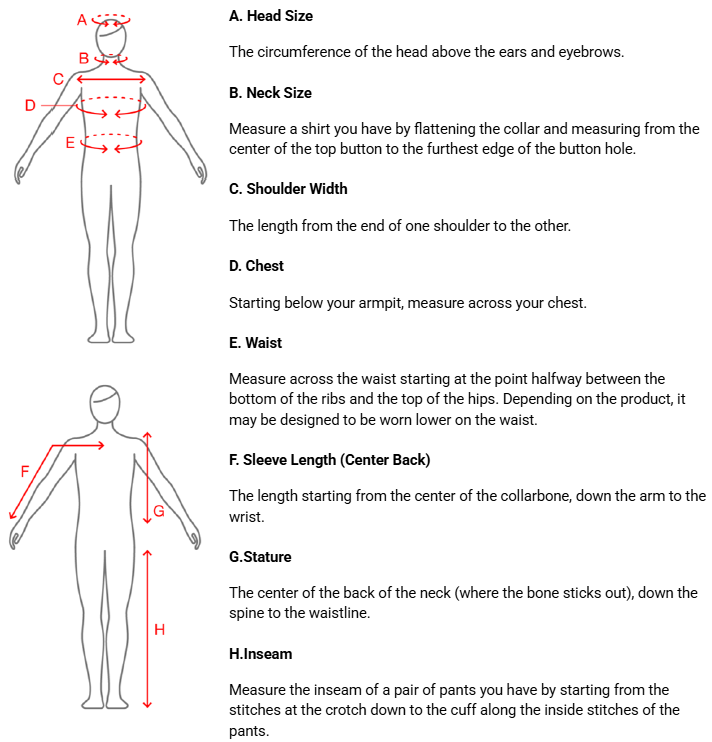 A
B
C
D
E

F
G
H

A. Head Size

The circumference of the head above the ears and eyebrows.

B. Neck Size

Measure a shirt you have by flattening the collar and measuring from the center of the top button to the furthest edge of the button hole.

C. Shoulder Width

The length from the end of one shoulder to the other.

D. Chest

Starting below your armpit, measure across your chest.

E. Waist

Measure across the waist starting at the point halfway between the bottom of the ribs and the top of the hips. Depending on the product, it may be designed to be worn lower on the waist.

F. Sleeve Length (Center Back)

The length starting from the center of the collarbone, down the arm to the wrist.

G.Stature

The center of the back of the neck (where the bone sticks out), down the spine to the waistline.

H.Inseam

Measure the inseam of a pair of pants you have by starting from the stitches at the crotch down to the cuff along the inside stitches of the pants.